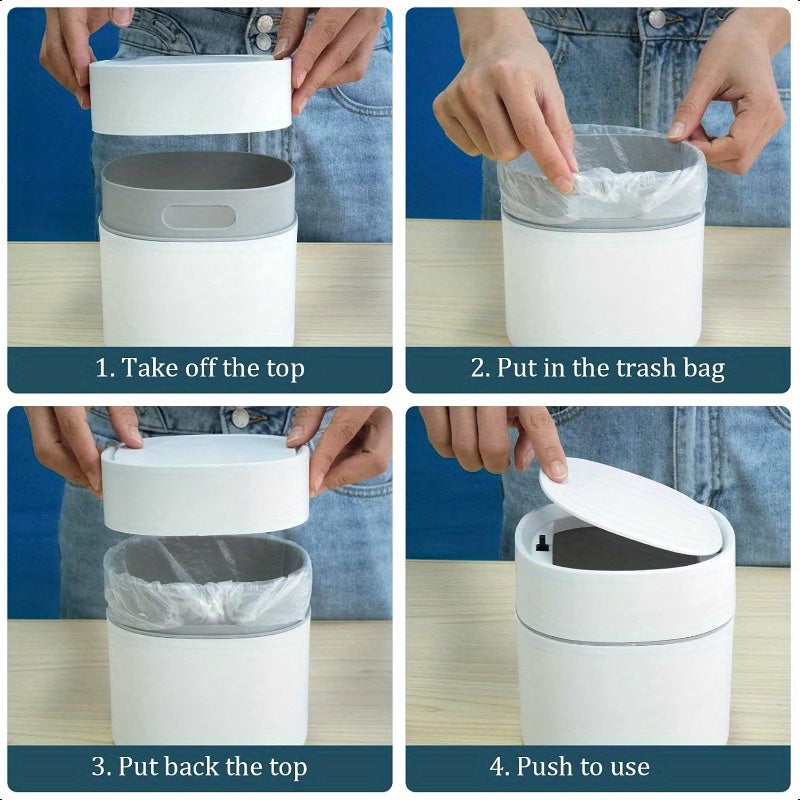 1. Take off the top

2. Put in the trash bag

3. Put back the top

4. Push to use